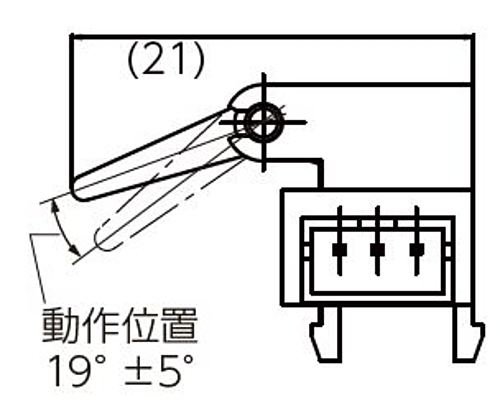 (21)

動作位置
19° ±5°