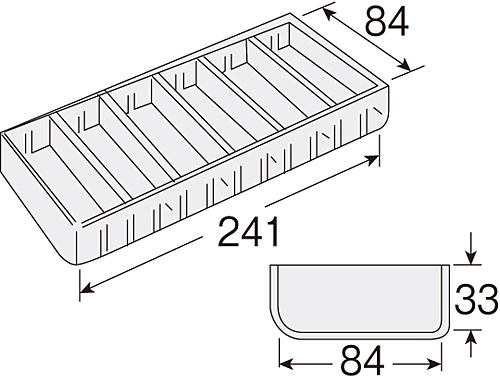 84

241

33

84